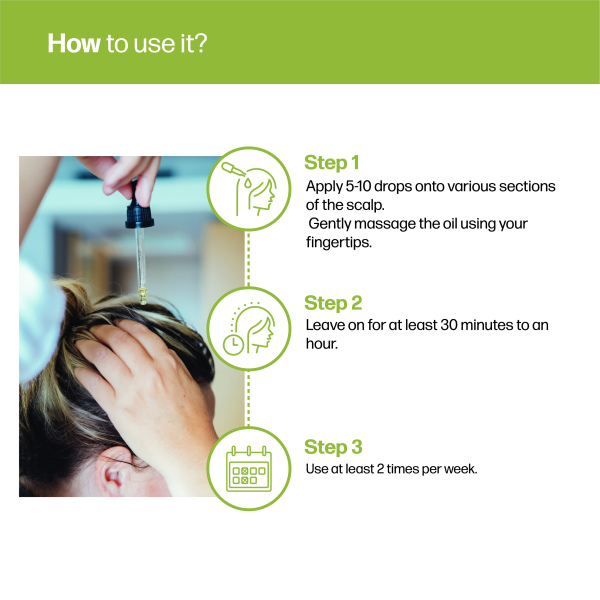 How to use it?

Step 1
Apply 5-10 drops onto various sections of the scalp.
Gently massage the oil using your fingertips.

Step 2
Leave on for at least 30 minutes to an hour.

Step 3
Use at least 2 times per week.