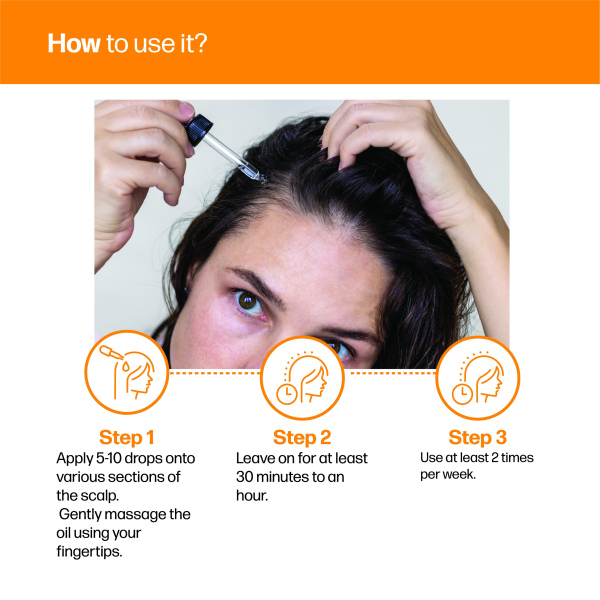 How to use it?

Step 1
Apply 5-10 drops onto various sections of the scalp.
Gently massage the oil using your fingertips.

Step 2
Leave on for at least 30 minutes to an hour.

Step 3
Use at least 2 times per week.